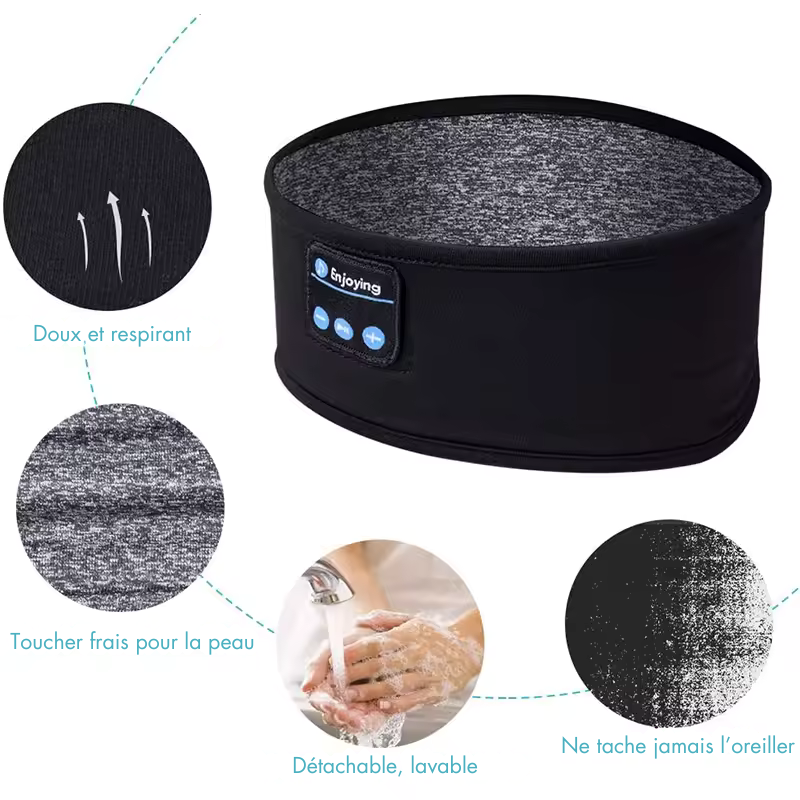 Enjoying

Doux et respirant

Toucher frais pour la peau

Détachable, lavable

Ne tache jamais l'oreiller